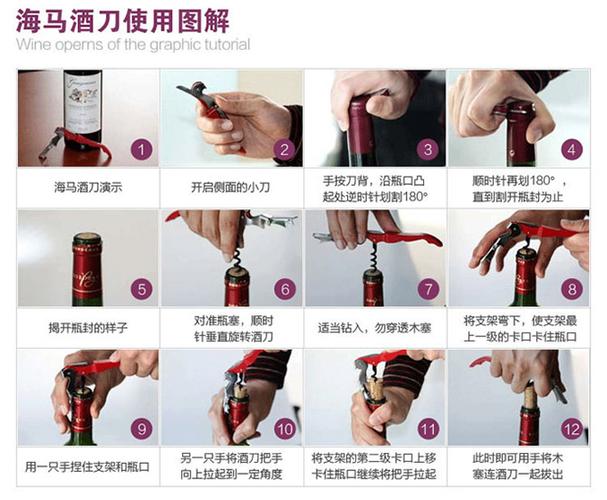 海马酒刀使用图解
Wine operns of the graphic tutorial

1
海马酒刀演示

2
开启侧面的小刀

3
手按刀背，沿瓶口凸起处逆时针划割180°

4
顺时针再划180°，直到割开瓶封为止

5
揭开瓶封的样子

6
对准瓶塞，顺时针垂直旋转酒刀

7
适当钻入，勿穿透木塞

8
将支架弯下，使支架最上一级的卡口卡住瓶口

9
用一只手捏住支架和瓶口

10
另一只手将酒刀把手向上拉起到一定角度

11
将支架的第二级卡口上移卡住瓶口继续将把手拉起

12
此时即可用手将木塞连酒刀一起拔出