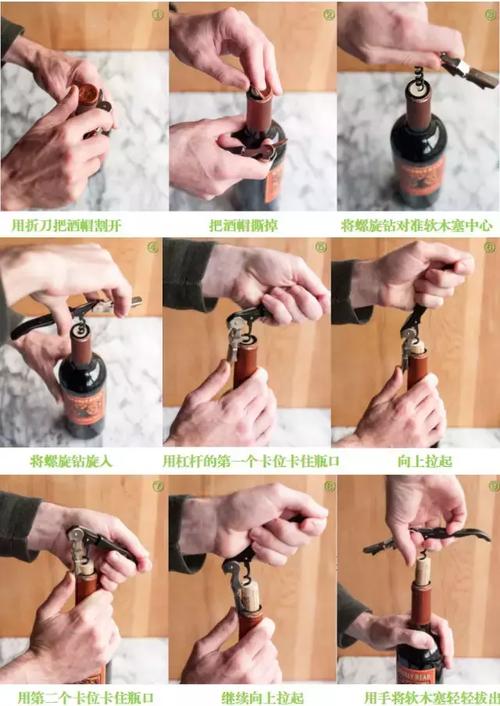 ①
用折刀把酒帽割开

②
把酒帽撕掉

③
将螺旋钻对准软木塞中心

④
将螺旋钻旋入

⑤
用杠杆的第一个卡位卡住瓶口

⑥
向上拉起

⑦
用第二个卡位卡住瓶口

⑧
继续向上拉起

⑨
用手将软木塞轻轻拔出